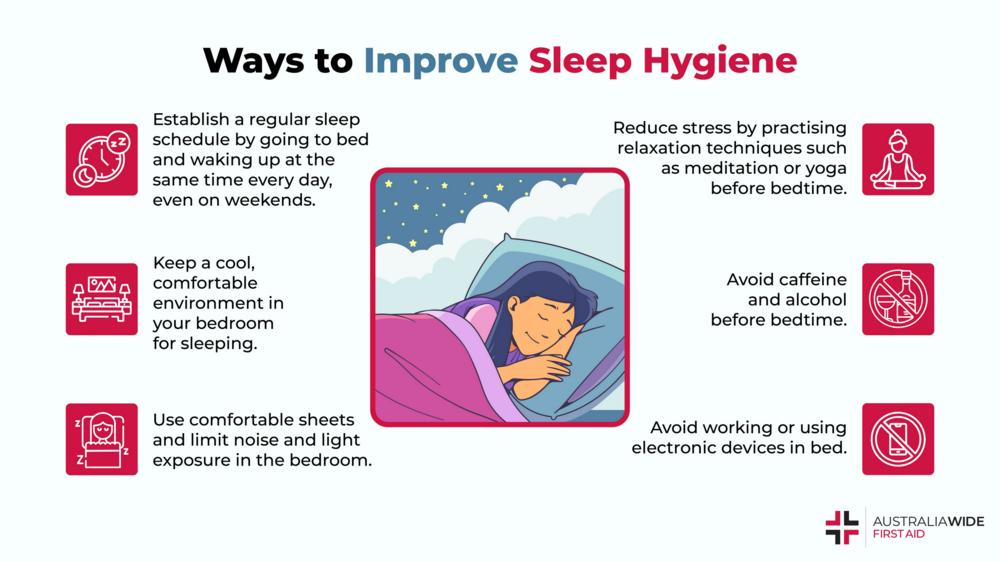 Ways to Improve Sleep Hygiene

Establish a regular sleep schedule by going to bed and waking up at the same time every day, even on weekends.

Keep a cool, comfortable environment in your bedroom for sleeping.

Use comfortable sheets and limit noise and light exposure in the bedroom.

Reduce stress by practising relaxation techniques such as meditation or yoga before bedtime.

Avoid caffeine and alcohol before bedtime.

Avoid working or using electronic devices in bed.

AUSTRALIAWIDE FIRST AID